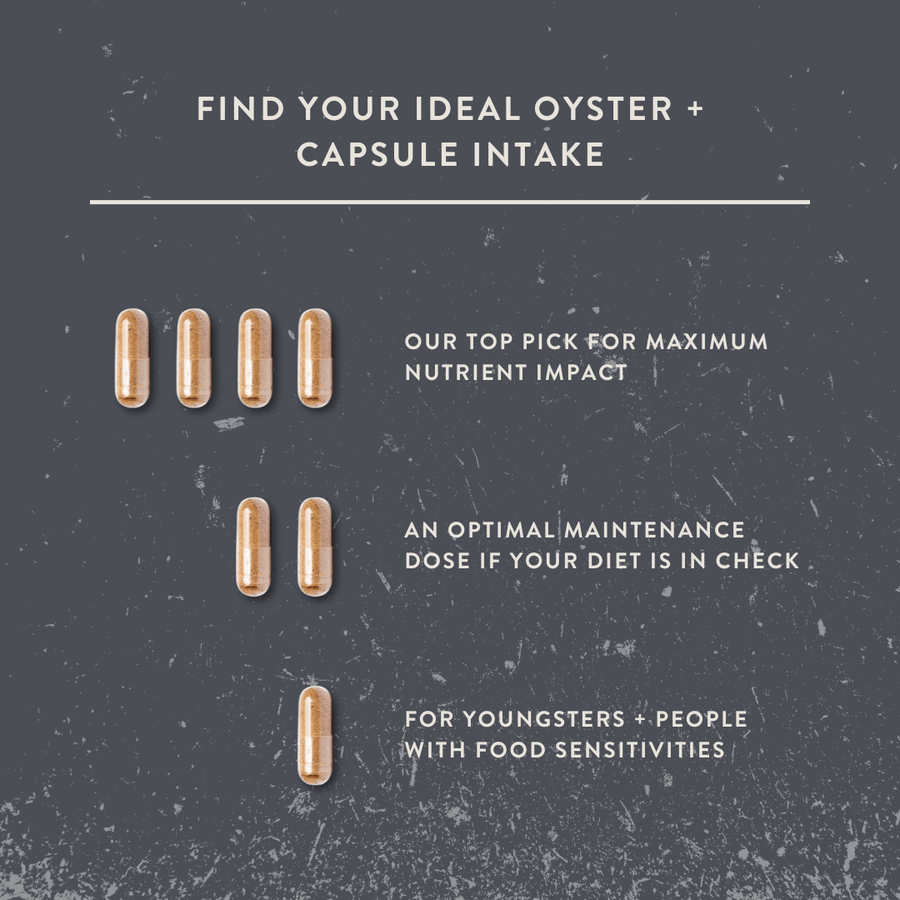 FIND YOUR IDEAL OYSTER + CAPSULE INTAKE

OUR TOP PICK FOR MAXIMUM NUTRIENT IMPACT

AN OPTIMAL MAINTENANCE DOSE IF YOUR DIET IS IN CHECK

FOR YOUNGSTERS + PEOPLE WITH FOOD SENSITIVITIES