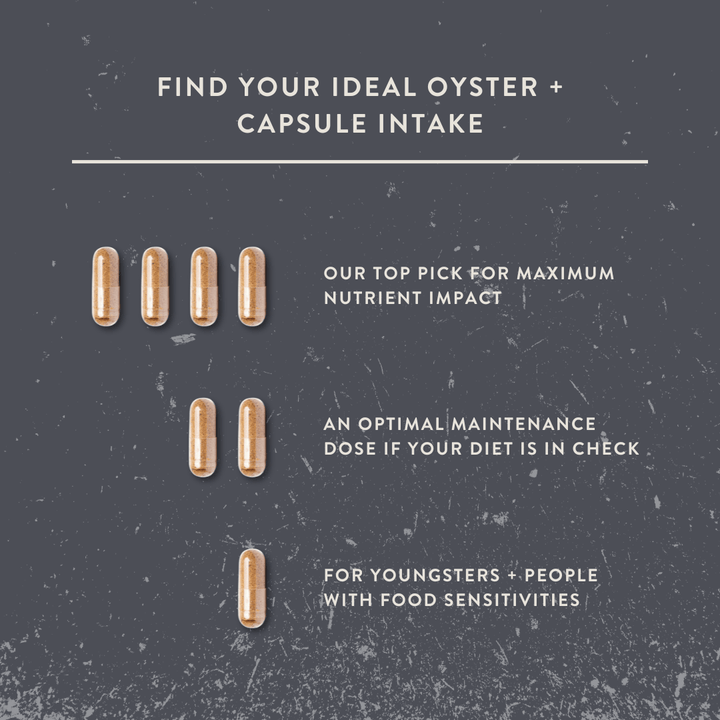 FIND YOUR IDEAL OYSTER + CAPSULE INTAKE

OUR TOP PICK FOR MAXIMUM NUTRIENT IMPACT

AN OPTIMAL MAINTENANCE DOSE IF YOUR DIET IS IN CHECK

FOR YOUNGSTERS + PEOPLE WITH FOOD SENSITIVITIES